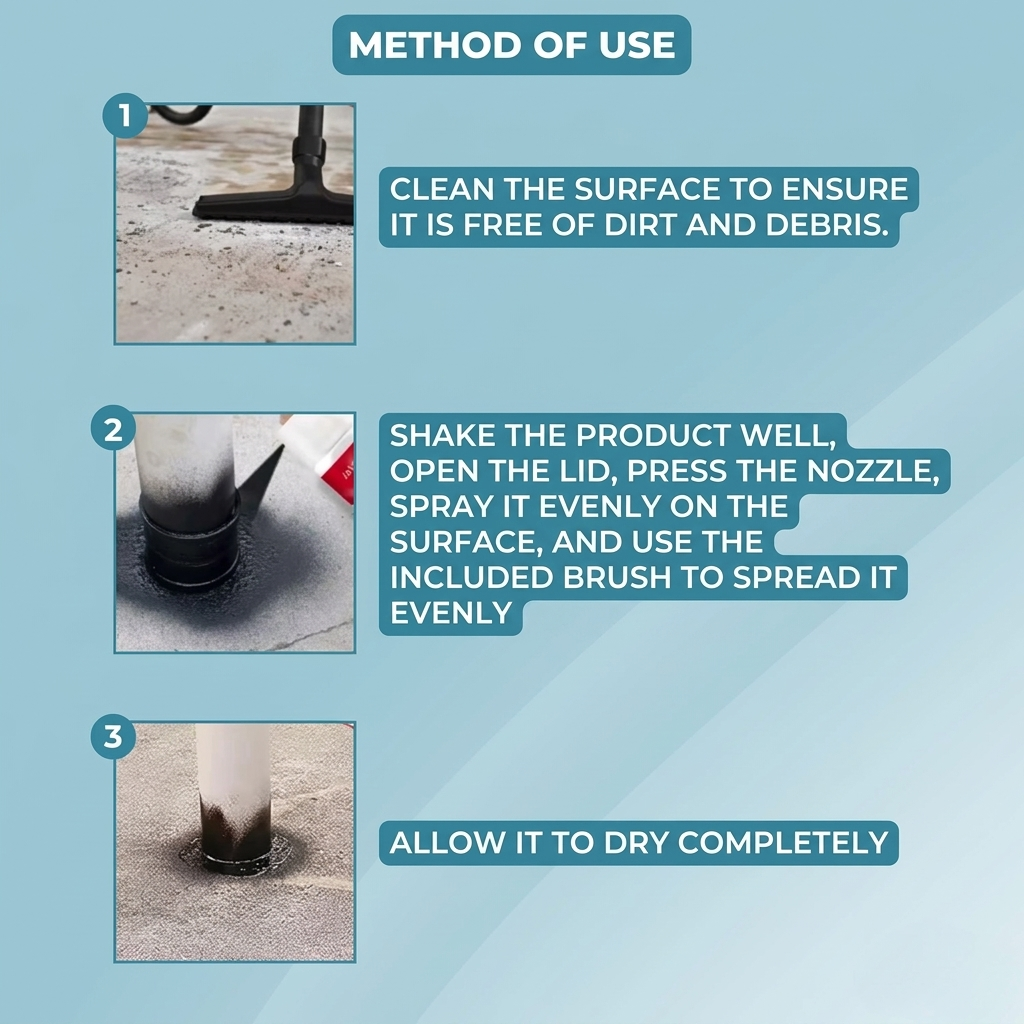 METHOD OF USE

1

CLEAN THE SURFACE TO ENSURE IT IS FREE OF DIRT AND DEBRIS.

2

SHAKE THE PRODUCT WELL, OPEN THE LID, PRESS THE NOZZLE, SPRAY IT EVENLY ON THE SURFACE, AND USE THE INCLUDED BRUSH TO SPREAD IT EVENLY

3

ALLOW IT TO DRY COMPLETELY